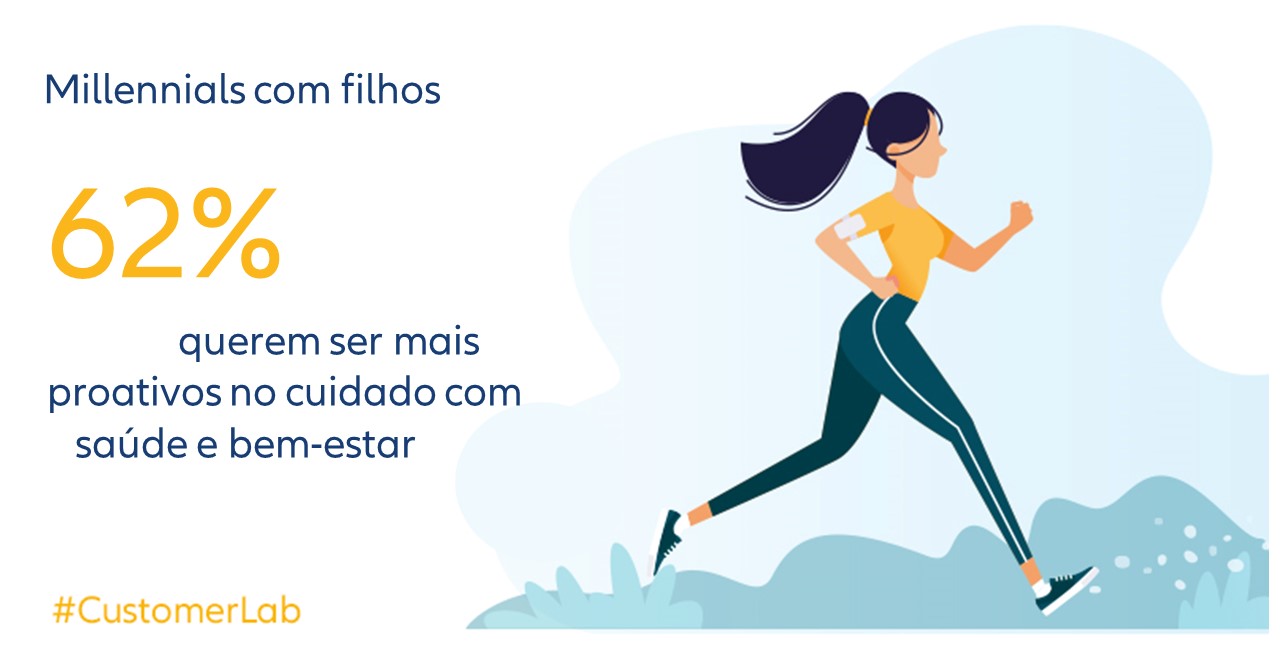 Millennials com filhos

62%

querem ser mais proativos no cuidado com saúde e bem-estar

#CustomerLab