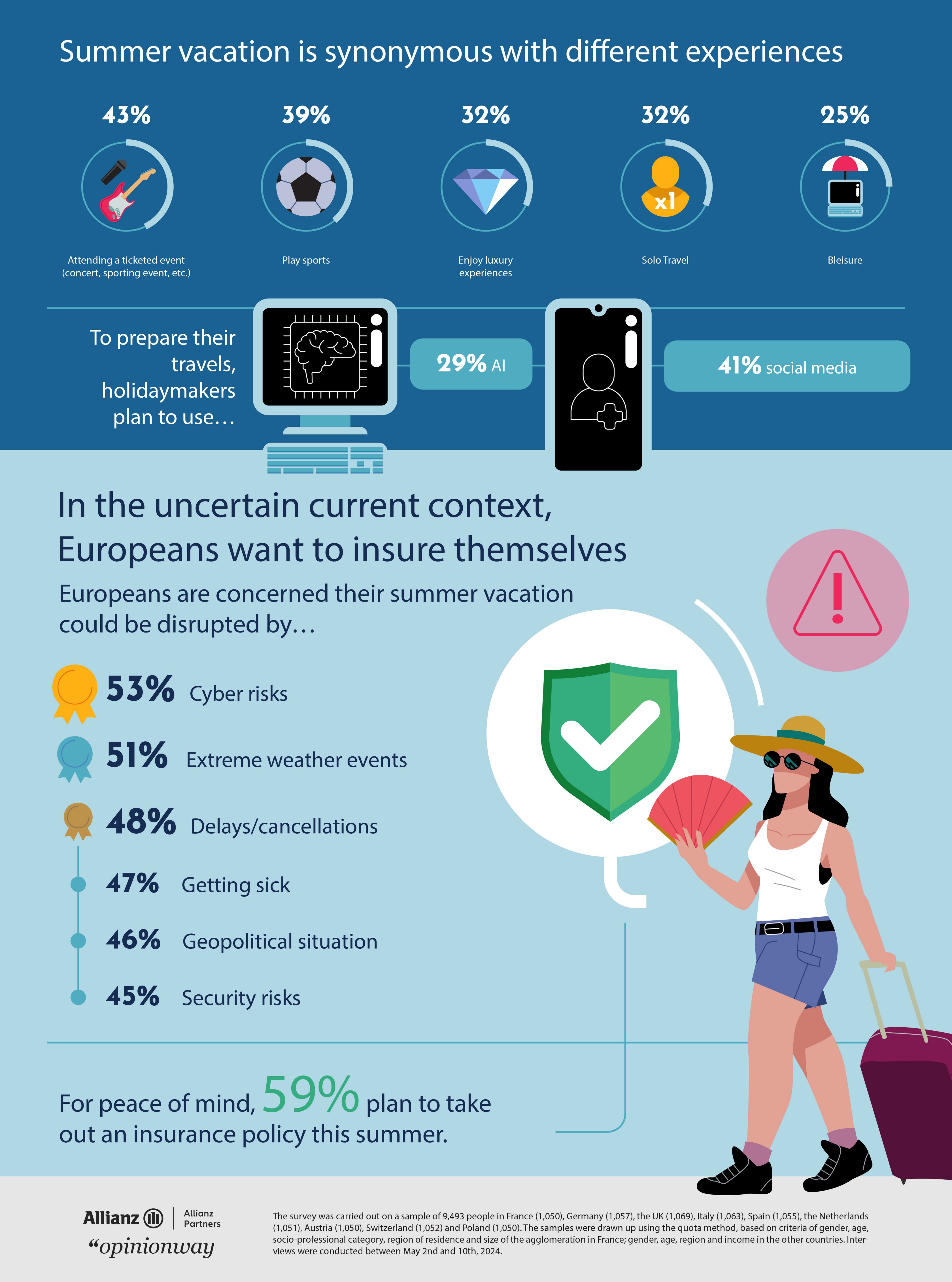 Summer vacation is synonymous with different experiences

43%
Attending a ticketed event (concert, sporting event, etc.)

39%
Play sports

32%
Enjoy luxury experiences

32%
x1
Solo Travel

25%
Bleisure

To prepare their travels, holidaymakers plan to use…

29% AI

41% social media

In the uncertain current context, Europeans want to insure themselves

Europeans are concerned their summer vacation could be disrupted by…

53% Cyber risks

51% Extreme weather events

48% Delays/cancellations

47% Getting sick

46% Geopolitical situation

45% Security risks

For peace of mind, 59% plan to take out an insurance policy this summer.

Allianz | Allianz Partners

"opinionway

The survey was carried out on a sample of 9,493 people in France (1,050), Germany (1,057), the UK (1,069), Italy (1,063), Spain (1,055), the Netherlands (1,051), Austria (1,050), Switzerland (1,052) and Poland (1,050). The samples were drawn up using the quota method, based on criteria of gender, age, socio-professional category, region of residence and size of the agglomeration in France; gender, age, region and income in the other countries. Interviews were conducted between May 2nd and 10th, 2024.