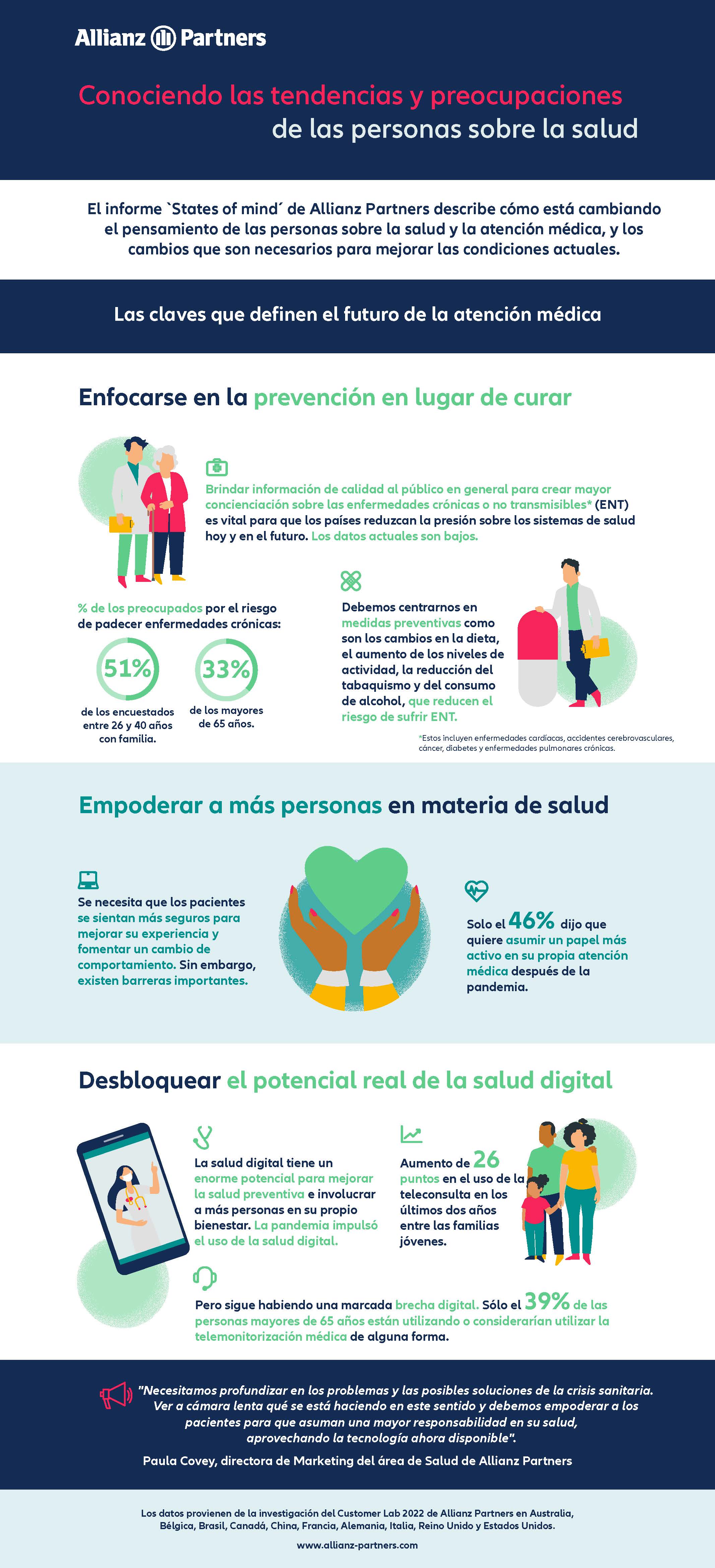 Allianz Partners

Conociendo las tendencias y preocupaciones de las personas sobre la salud

El informe `States of mind´ de Allianz Partners describe cómo está cambiando el pensamiento de las personas sobre la salud y la atención médica, y los cambios que son necesarios para mejorar las condiciones actuales.

Las claves que definen el futuro de la atención médica

Enfocarse en la prevención en lugar de curar

Brindar información de calidad al público en general para crear mayor concienciación sobre las enfermedades crónicas o no transmisibles* (ENT) es vital para que los países reduzcan la presión sobre los sistemas de salud hoy y en el futuro. Los datos actuales son bajos.

% de los preocupados por el riesgo de padecer enfermedades crónicas:

51%
de los encuestados entre 26 y 40 años con familia.

33%
de los mayores de 65 años.

Debemos centrarnos en medidas preventivas como son los cambios en la dieta, el aumento de los niveles de actividad, la reducción del tabaquismo y del consumo de alcohol, que reducen el riesgo de sufrir ENT.

*Estos incluyen enfermedades cardíacas, accidentes cerebrovasculares, cáncer, diabetes y enfermedades pulmonares crónicas.

Empoderar a más personas en materia de salud

Se necesita que los pacientes se sientan más seguros para mejorar su experiencia y fomentar un cambio de comportamiento. Sin embargo, existen barreras importantes.

Solo el 46% dijo que quiere asumir un papel más activo en su propia atención médica después de la pandemia.

Desbloquear el potencial real de la salud digital

La salud digital tiene un enorme potencial para mejorar la salud preventiva e involucrar a más personas en su propio bienestar. La pandemia impulsó el uso de la salud digital.

Aumento de 26 puntos en el uso de la teleconsulta en los últimos dos años entre las familias jóvenes.

Pero sigue habiendo una marcada brecha digital. Sólo el 39% de las personas mayores de 65 años están utilizando o considerarían utilizar la telemonitorización médica de alguna forma.

"Necesitamos profundizar en los problemas y las posibles soluciones de la crisis sanitaria. Ver a cámara lenta qué se está haciendo en este sentido y debemos empoderar a los pacientes para que asuman una mayor responsabilidad en su salud, aprovechando la tecnología ahora disponible".

Paula Covey, directora de Marketing del área de Salud de Allianz Partners

Los datos provienen de la investigación del Customer Lab 2022 de Allianz Partners en Australia, Bélgica, Brasil, Canadá, China, Francia, Alemania, Italia, Reino Unido y Estados Unidos.

www.allianz-partners.com