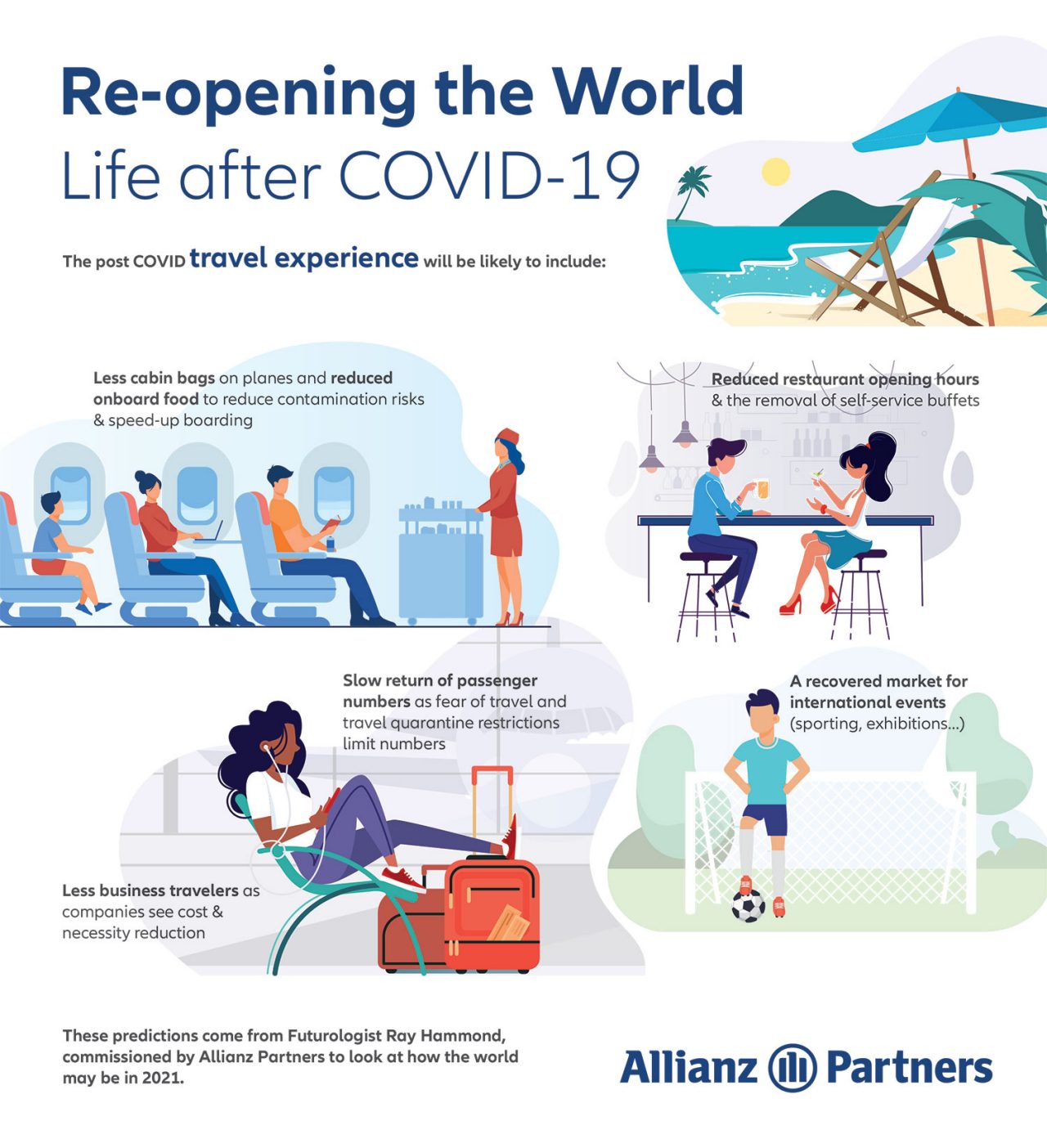 Re-opening the World
Life after COVID-19

The post COVID travel experience will be likely to include:

Less cabin bags on planes and reduced onboard food to reduce contamination risks & speed-up boarding

Reduced restaurant opening hours & the removal of self-service buffets

Slow return of passenger numbers as fear of travel and travel quarantine restrictions limit numbers

A recovered market for international events (sporting, exhibitions...)

Less business travelers as companies see cost & necessity reduction

These predictions come from Futurologist Ray Hammond, commissioned by Allianz Partners to look at how the world may be in 2021.

Allianz Partners